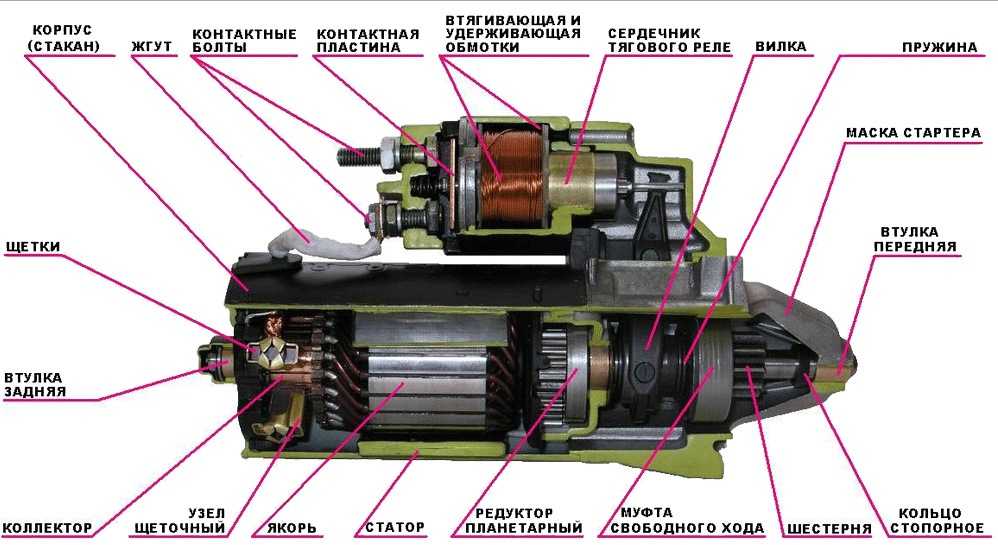 КОРПУС (СТАКАН)

ЖГУТ

КОНТАКТНЫЕ БОЛТЫ

КОНТАКТНАЯ ПЛАСТИНА

ВТЯГИВАЮЩАЯ И УДЕРЖИВАЮЩАЯ ОБМОТКИ

СЕРДЕЧНИК ТЯГОВОГО РЕЛЕ

ВИЛКА

ПРУЖИНА

МАСКА СТАРТЕРА

ВТУЛКА ПЕРЕДНЯЯ

ЩЕТКИ

ВТУЛКА ЗАДНЯЯ

КОЛЛЕКТОР

УЗЕЛ ЩЕТОЧНЫЙ

ЯКОРЬ

СТАТОР

РЕДУКТОР ПЛАНЕТАРНЫЙ

МУФТА СВОБОДНОГО ХОДА

ШЕСТЕРНЯ

КОЛЬЦО СТОПОРНОЕ