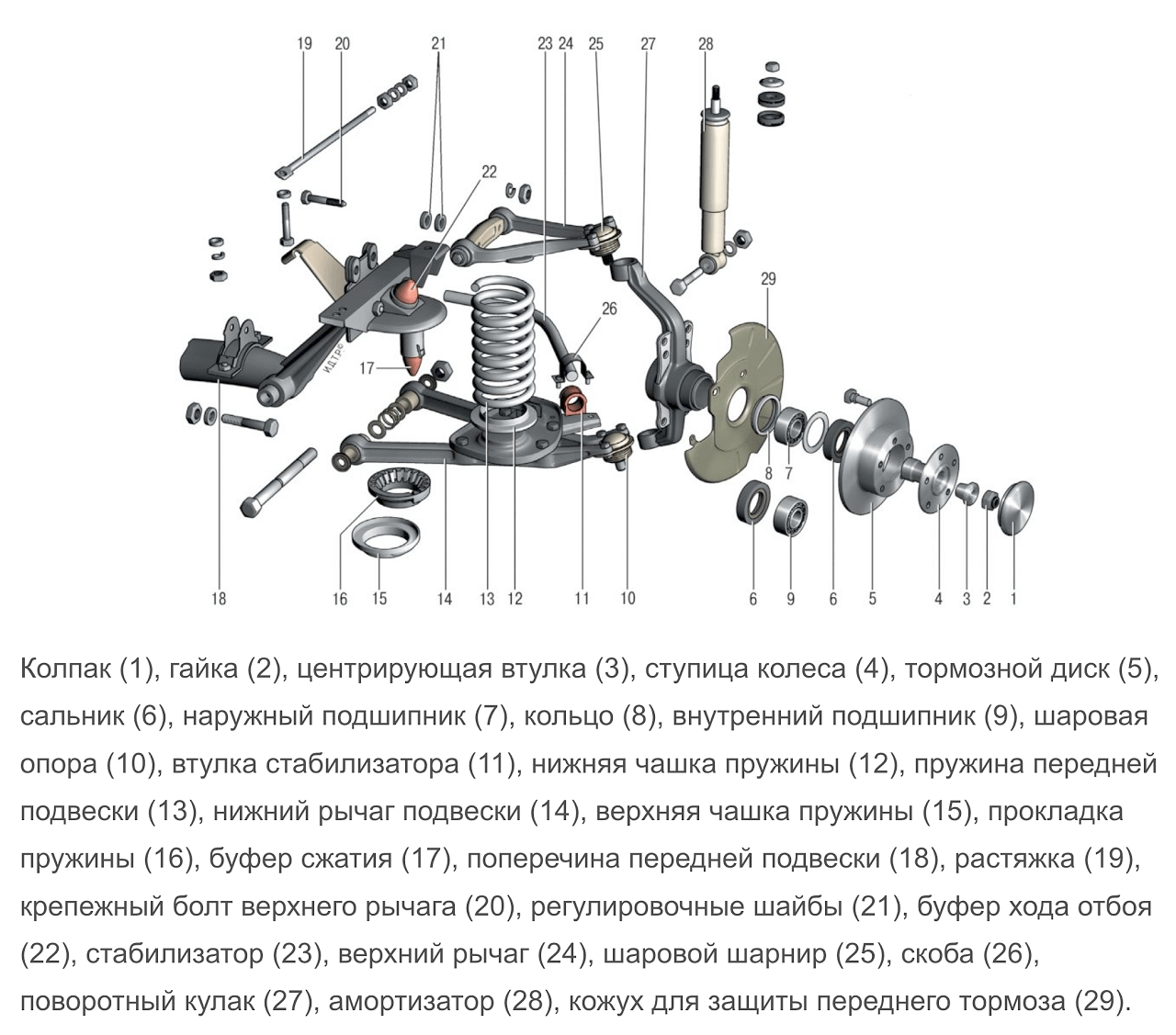 19 20 21 23 24 25 27 28

22

29

26

17

ИДТР©

8 7

18 16 15 14 13 12 11 10 6 9 6 5 4 3 2 1

Колпак (1), гайка (2), центрирующая втулка (3), ступица колеса (4), тормозной диск (5), сальник (6), наружный подшипник (7), кольцо (8), внутренний подшипник (9), шаровая опора (10), втулка стабилизатора (11), нижняя чашка пружины (12), пружина передней подвески (13), нижний рычаг подвески (14), верхняя чашка пружины (15), прокладка пружины (16), буфер сжатия (17), поперечина передней подвески (18), растяжка (19), крепежный болт верхнего рычага (20), регулировочные шайбы (21), буфер хода отбоя (22), стабилизатор (23), верхний рычаг (24), шаровой шарнир (25), скоба (26), поворотный кулак (27), амортизатор (28), кожух для защиты переднего тормоза (29).