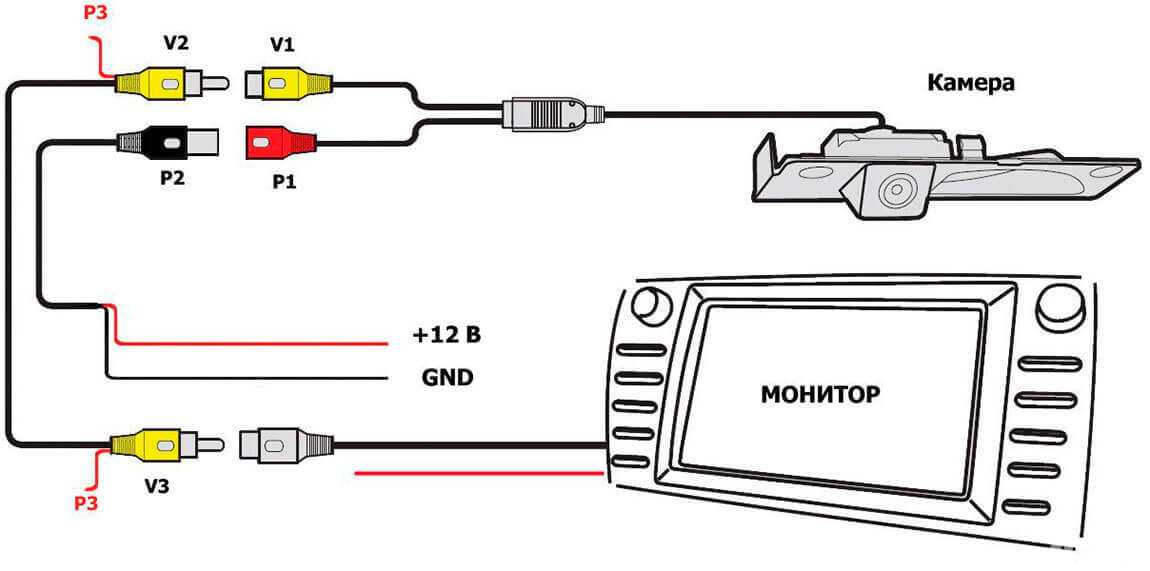 P3
V2
V1
Камера
P2
P1
+12 В
GND
МОНИТОР
P3
V3