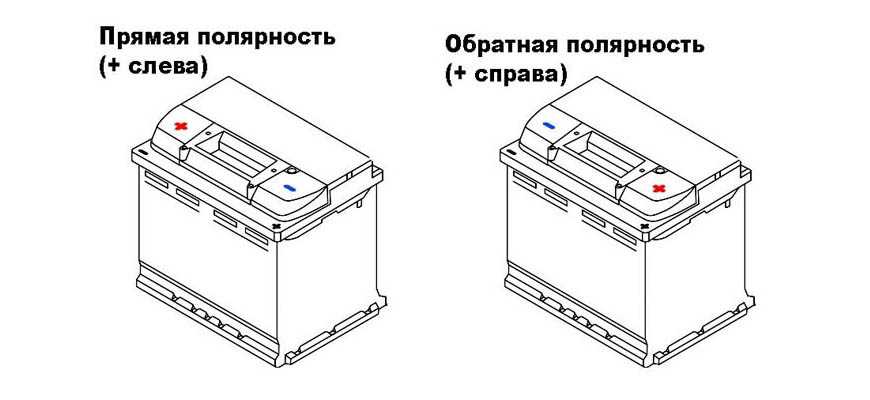 Прямая полярность
(+ слева)

Обратная полярность
(+ справа)