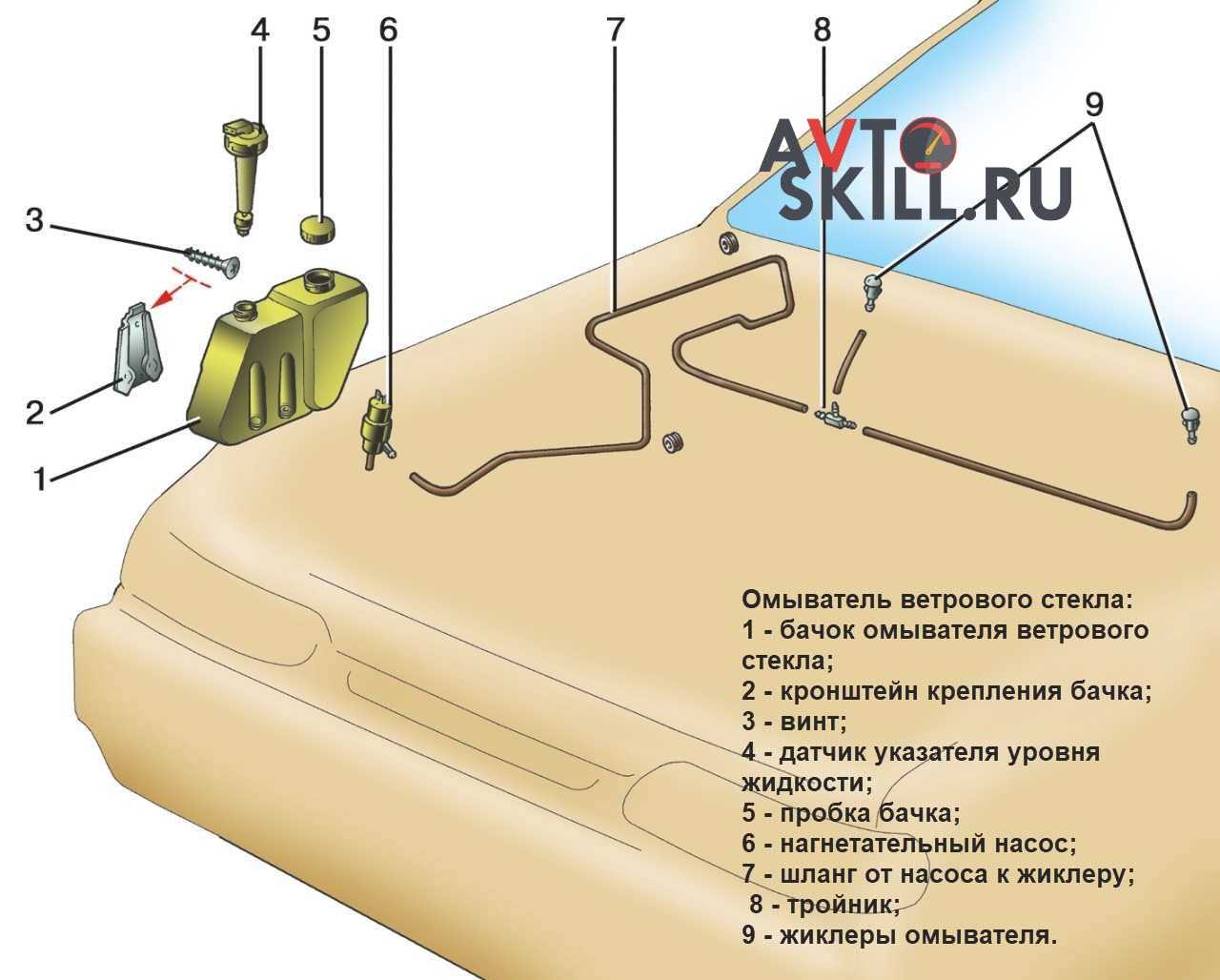 4
5
6
7
8
9
3
2
1

AVTO
SKILL.RU

Омыватель ветрового стекла:
1 - бачок омывателя ветрового стекла;
2 - кронштейн крепления бачка;
3 - винт;
4 - датчик указателя уровня жидкости;
5 - пробка бачка;
6 - нагнетательный насос;
7 - шланг от насоса к жиклеру;
8 - тройник;
9 - жиклеры омывателя.